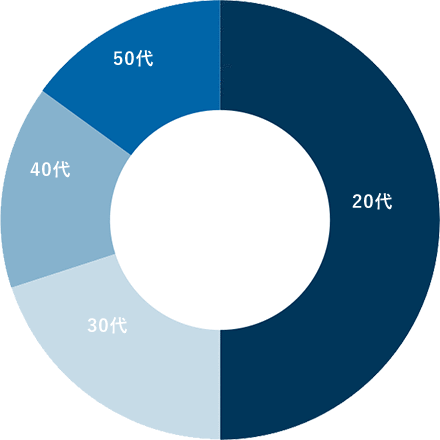 50代

40代

20代

30代