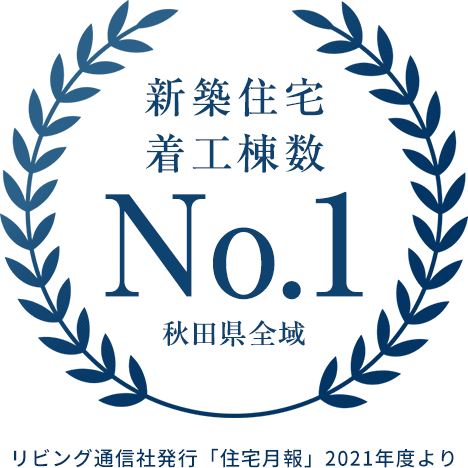 新築住宅
着工棟数
No.1
秋田県全域

リビング通信社発行「住宅月報」2021年度より